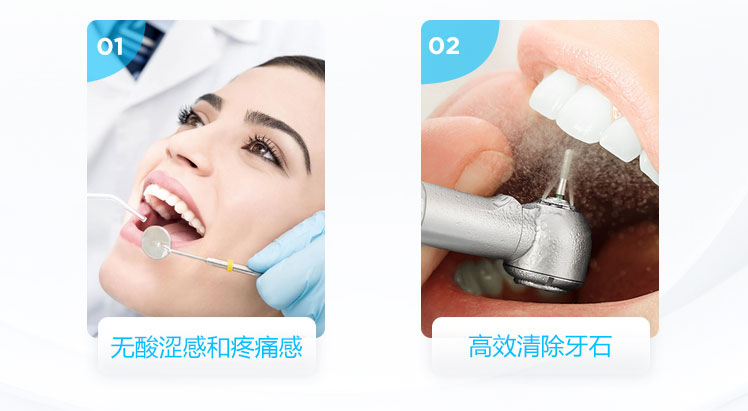 01

无酸涩感和疼痛感

02

高效清除牙石